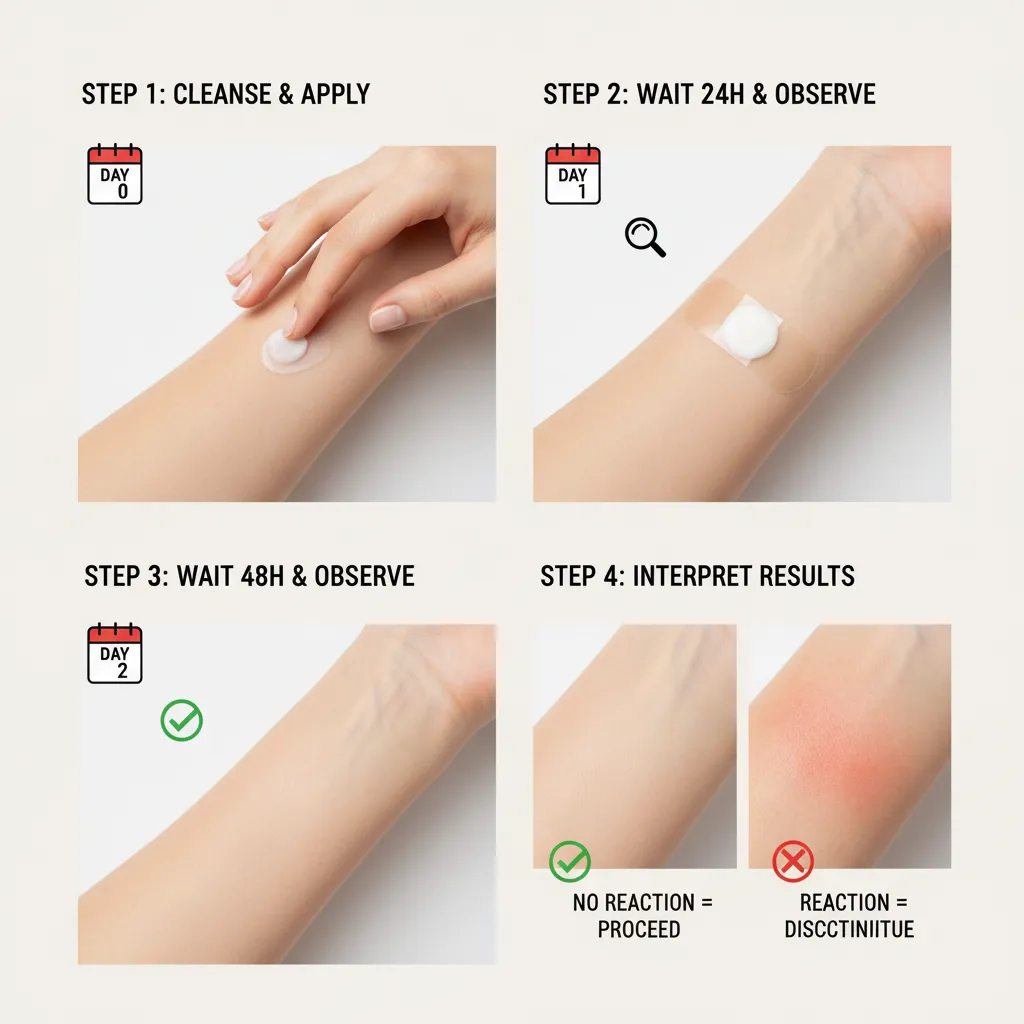 STEP 1: CLEANSE & APPLY

DAY 0

STEP 2: WAIT 24H & OBSERVE

DAY 1

STEP 3: WAIT 48H & OBSERVE

DAY 2

STEP 4: INTERPRET RESULTS

NO REACTION = PROCEED

REACTION = DISCCTINIITUE